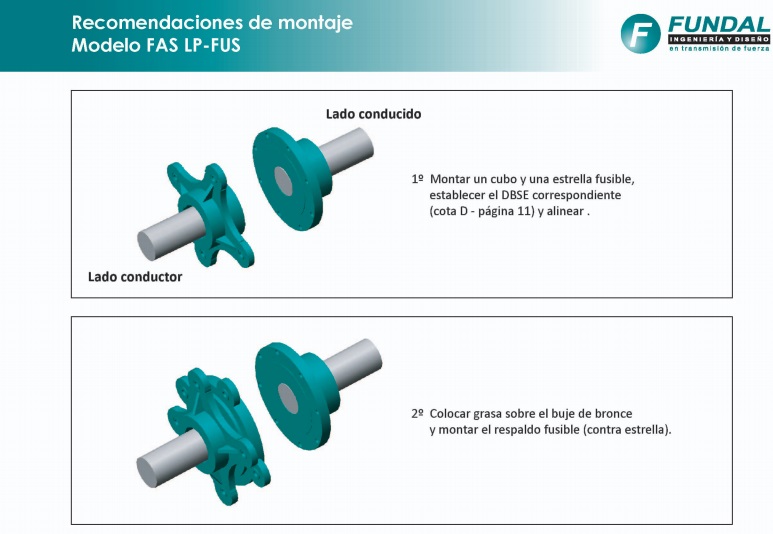 Recomendaciones de montaje
Modelo FAS LP-FUS

F FUNDAL
INGENIERÍA Y DISEÑO
en transmisión de fuerza

Lado conducido

Lado conductor

1º Montar un cubo y una estrella fusible, establecer el DBSE correspondiente (cota D - página 11) y alinear .

2º Colocar grasa sobre el buje de bronce y montar el respaldo fusible (contra estrella).